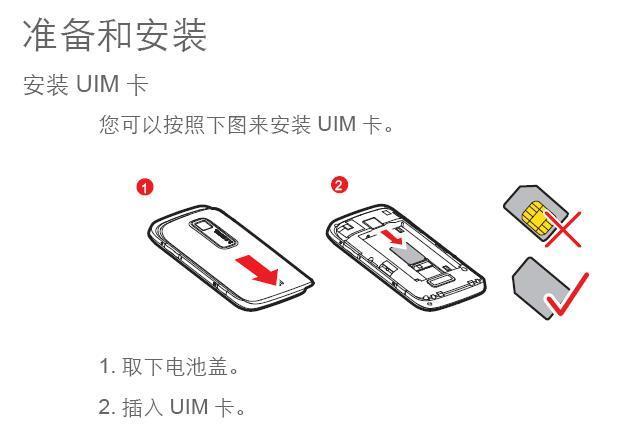 准备和安装

安装 UIM 卡

您可以按照下图来安装 UIM 卡。

1

2

1. 取下电池盖。

2. 插入 UIM 卡。